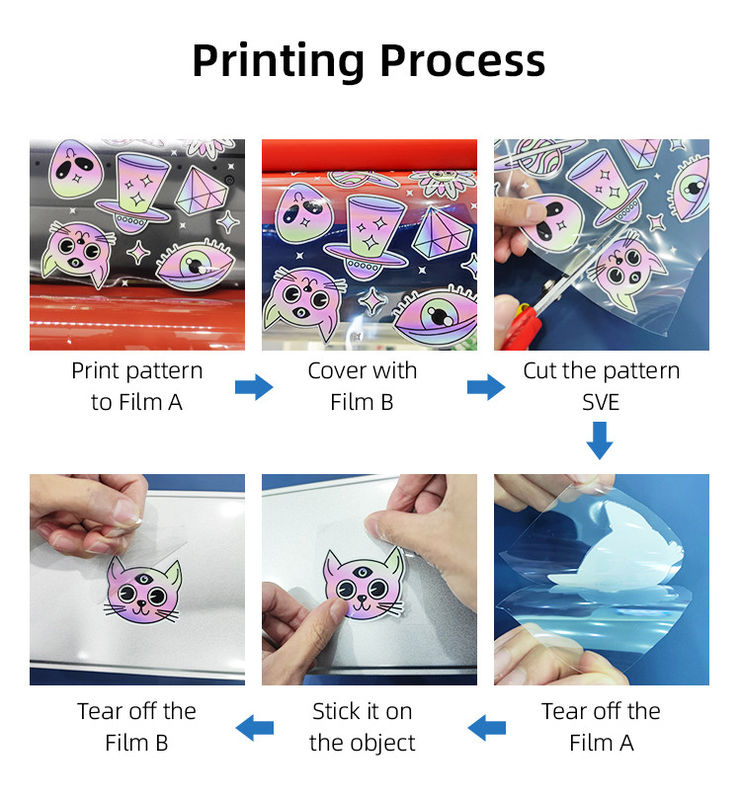 Printing Process

Print pattern to Film A

Cover with Film B

Cut the pattern SVE

Tear off the Film A

Stick it on the object

Tear off the Film B